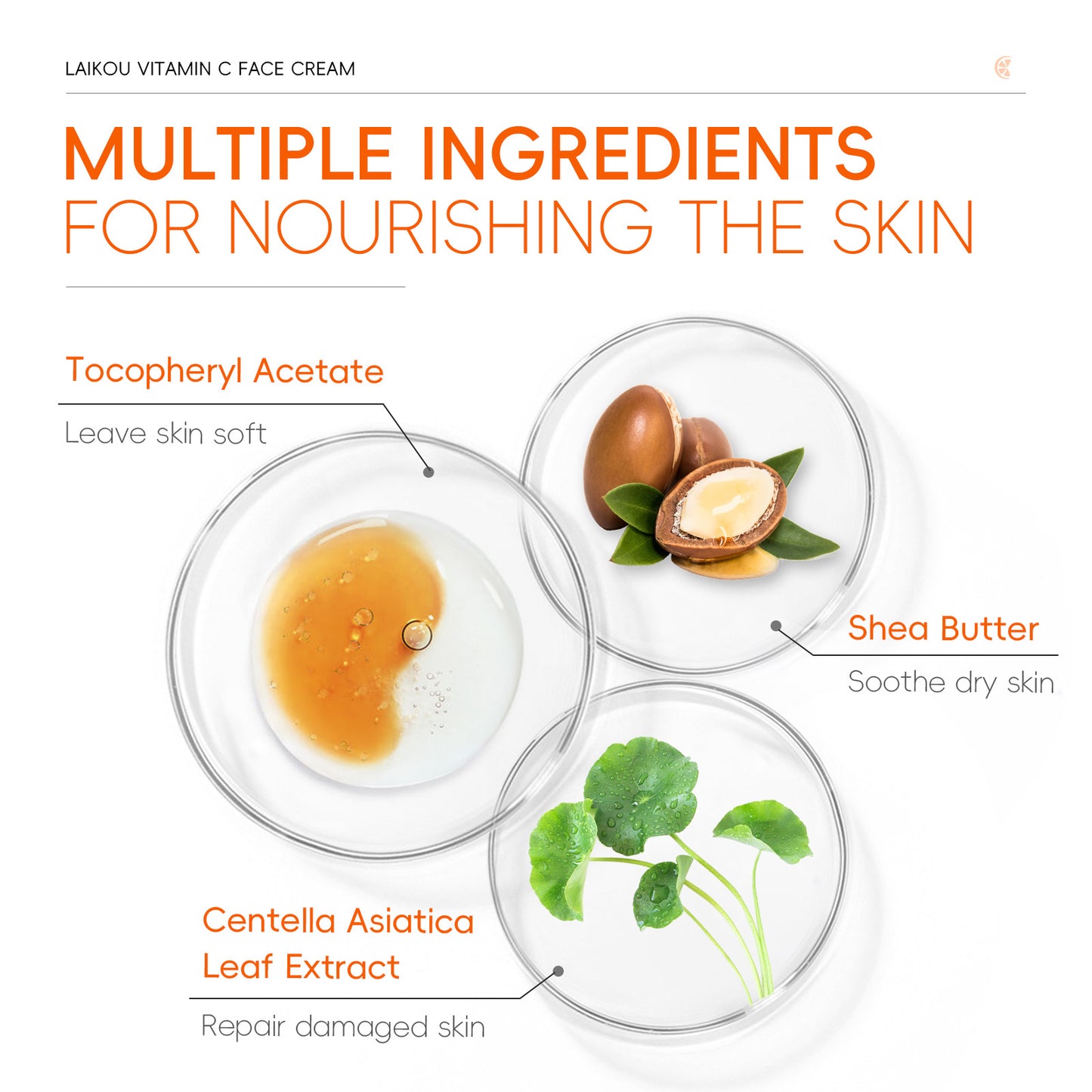 LAIKOU VITAMIN C FACE CREAM

MULTIPLE INGREDIENTS
FOR NOURISHING THE SKIN

Tocopheryl Acetate

Leave skin soft

Shea Butter

Soothe dry skin

Centella Asiatica Leaf Extract

Repair damaged skin