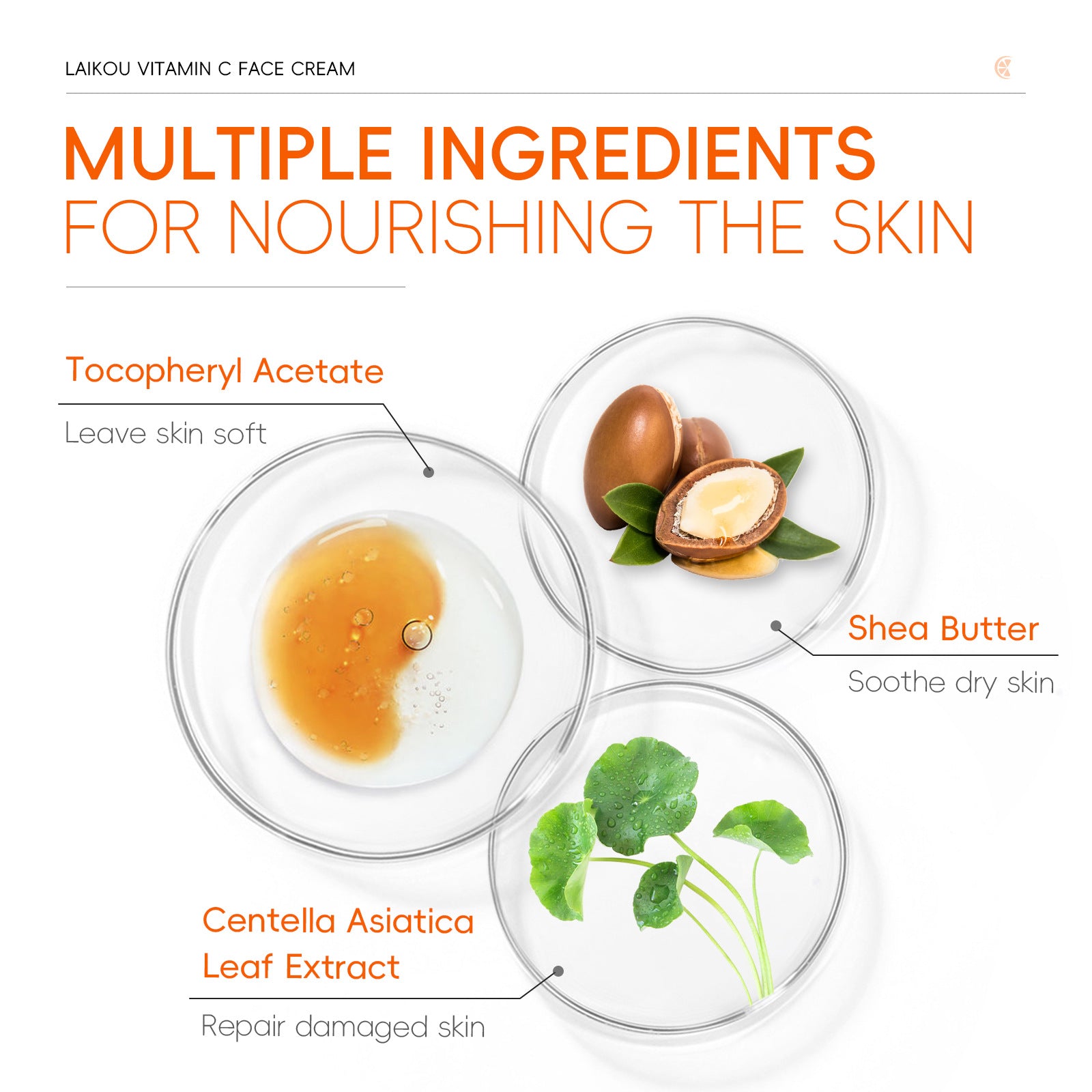 LAIKOU VITAMIN C FACE CREAM

MULTIPLE INGREDIENTS
FOR NOURISHING THE SKIN

Tocopheryl Acetate

Leave skin soft

Shea Butter

Soothe dry skin

Centella Asiatica Leaf Extract

Repair damaged skin