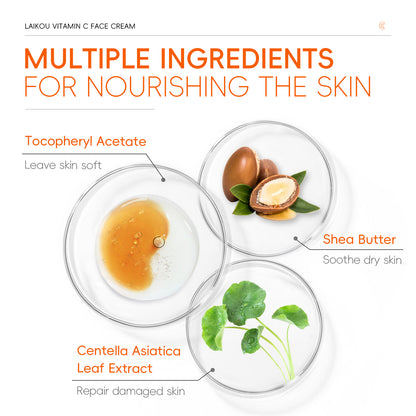 LAIKOU VITAMIN C FACE CREAM

MULTIPLE INGREDIENTS
FOR NOURISHING THE SKIN

Tocopheryl Acetate
Leave skin soft

Shea Butter
Soothe dry skin

Centella Asiatica Leaf Extract
Repair damaged skin